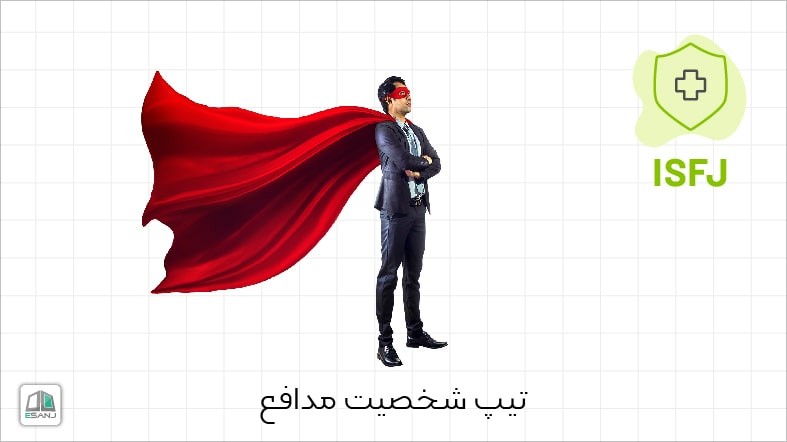 ISFJ

تیپ شخصیت مدافع

ESANJ