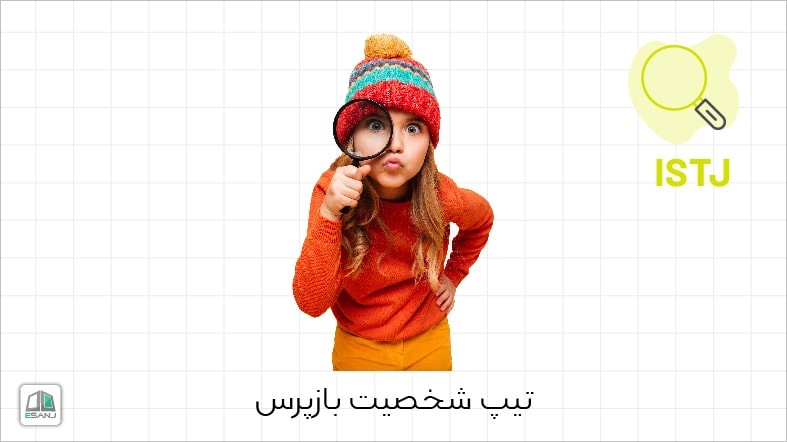 ISTJ

تیپ شخصیت بازپرس

ESANJ