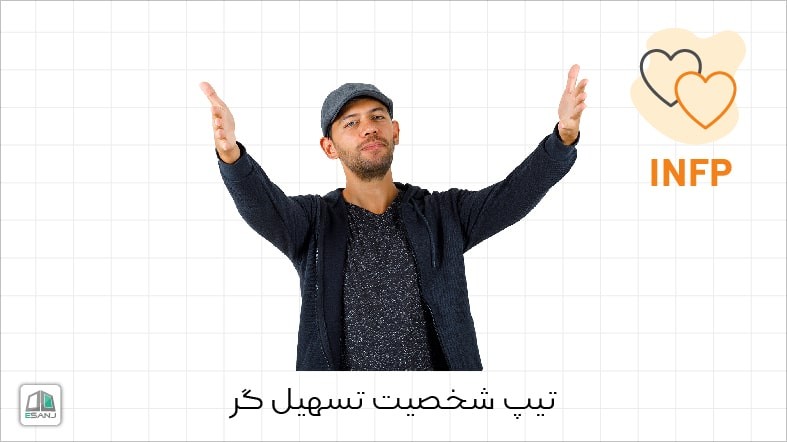 INFP

تیپ شخصیت تسهیل گر

ESANJ