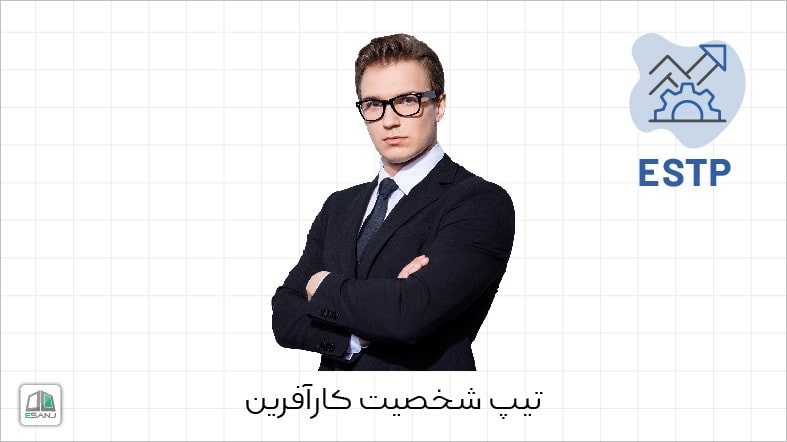 ESTP

تیپ شخصیت کارآفرین

ESANJ