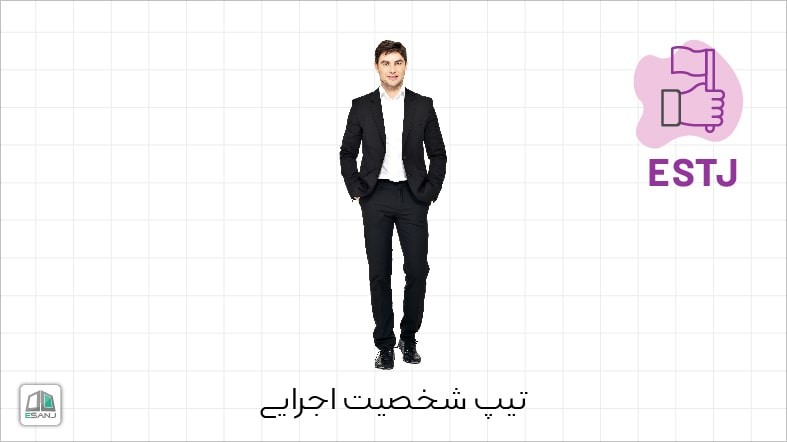 ESTJ

تیپ شخصیت اجرایی

ESANJ