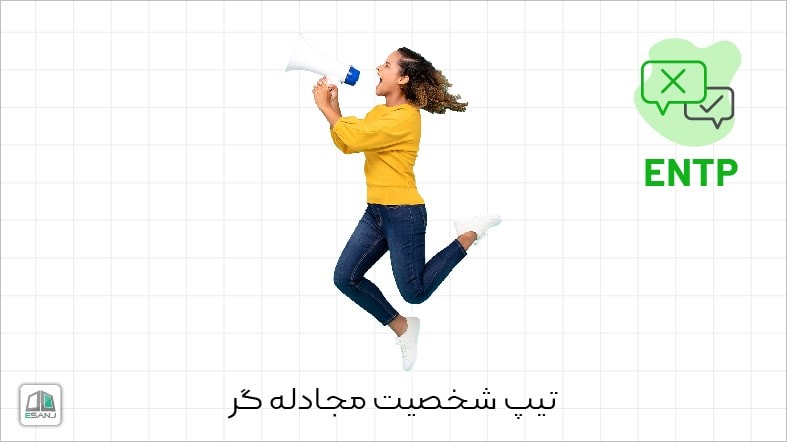 ENTP

تیپ شخصیت مجادله گر

ESANJ