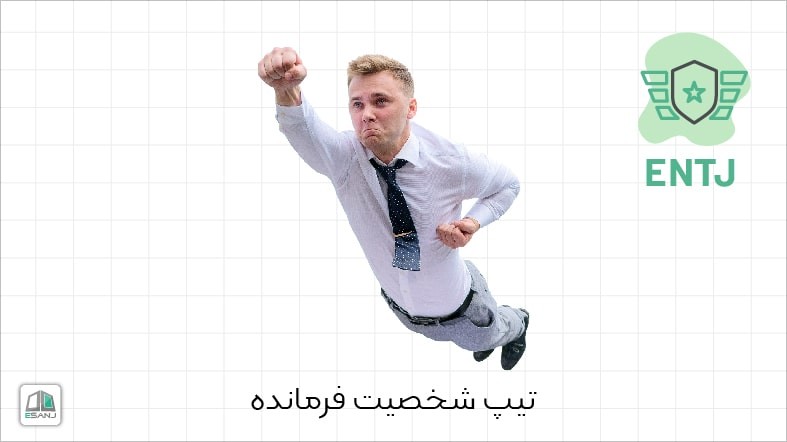 ENTJ

تیپ شخصیت فرمانده

ESANJ