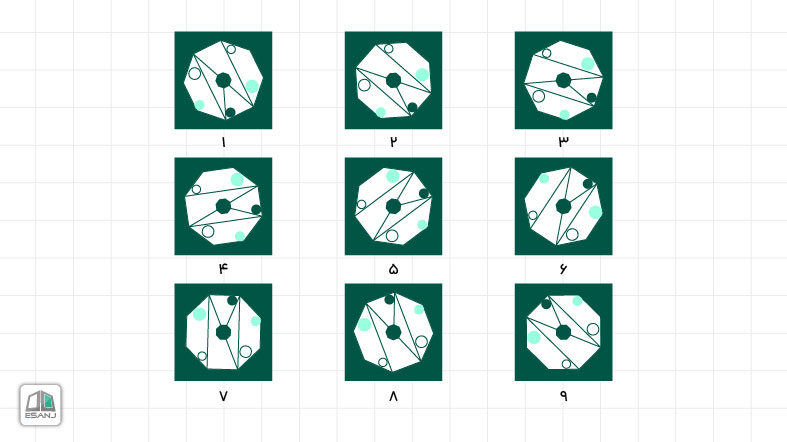 ۱
۲
۳
۴
۵
۶
۷
۸
۹
ESANJ