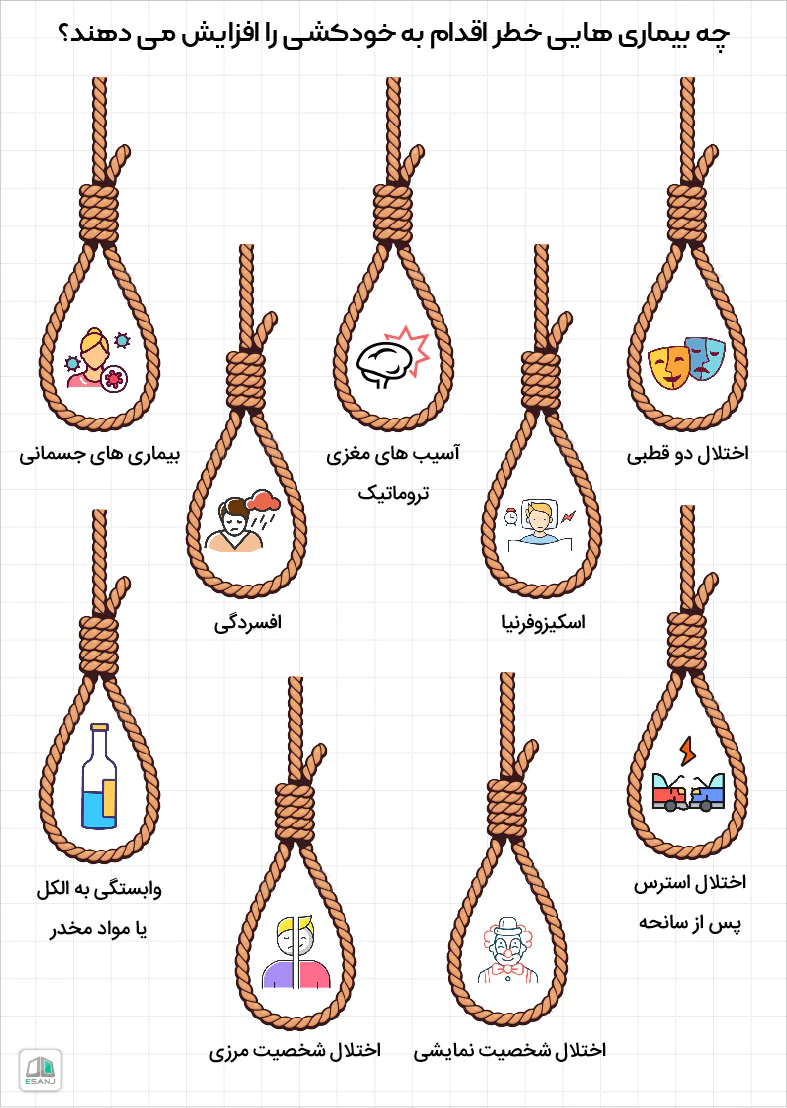 چه بیماری هایی خطر اقدام به خودکشی را افزایش می دهند؟

اختلال دو قطبی

آسیب های مغزی
تروماتیک

بیماری های جسمانی

اسکیزوفرنیا

افسردگی

اختلال استرس
پس از سانحه

وابستگی به الکل
یا مواد مخدر

اختلال شخصیت نمایشی

اختلال شخصیت مرزی

ESANJ