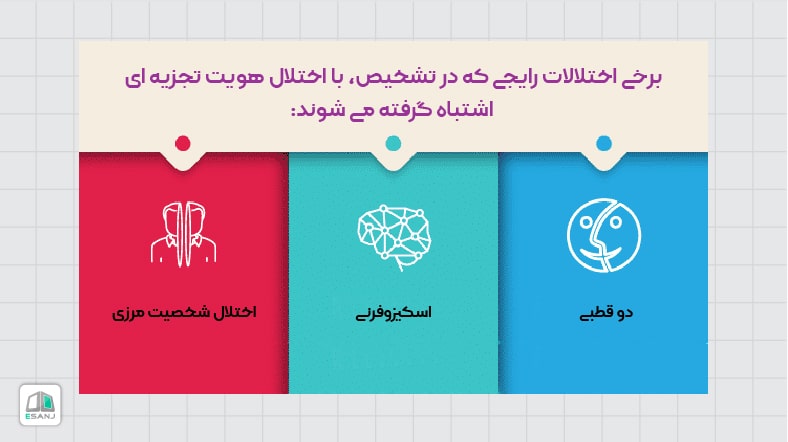 برخی اختلالات رایجی که در تشخیص، با اختلال هویت تجزیه ای اشتباه گرفته می شوند:

دو قطبی

اسکیزوفرنی

اختلال شخصیت مرزی

ESANJ